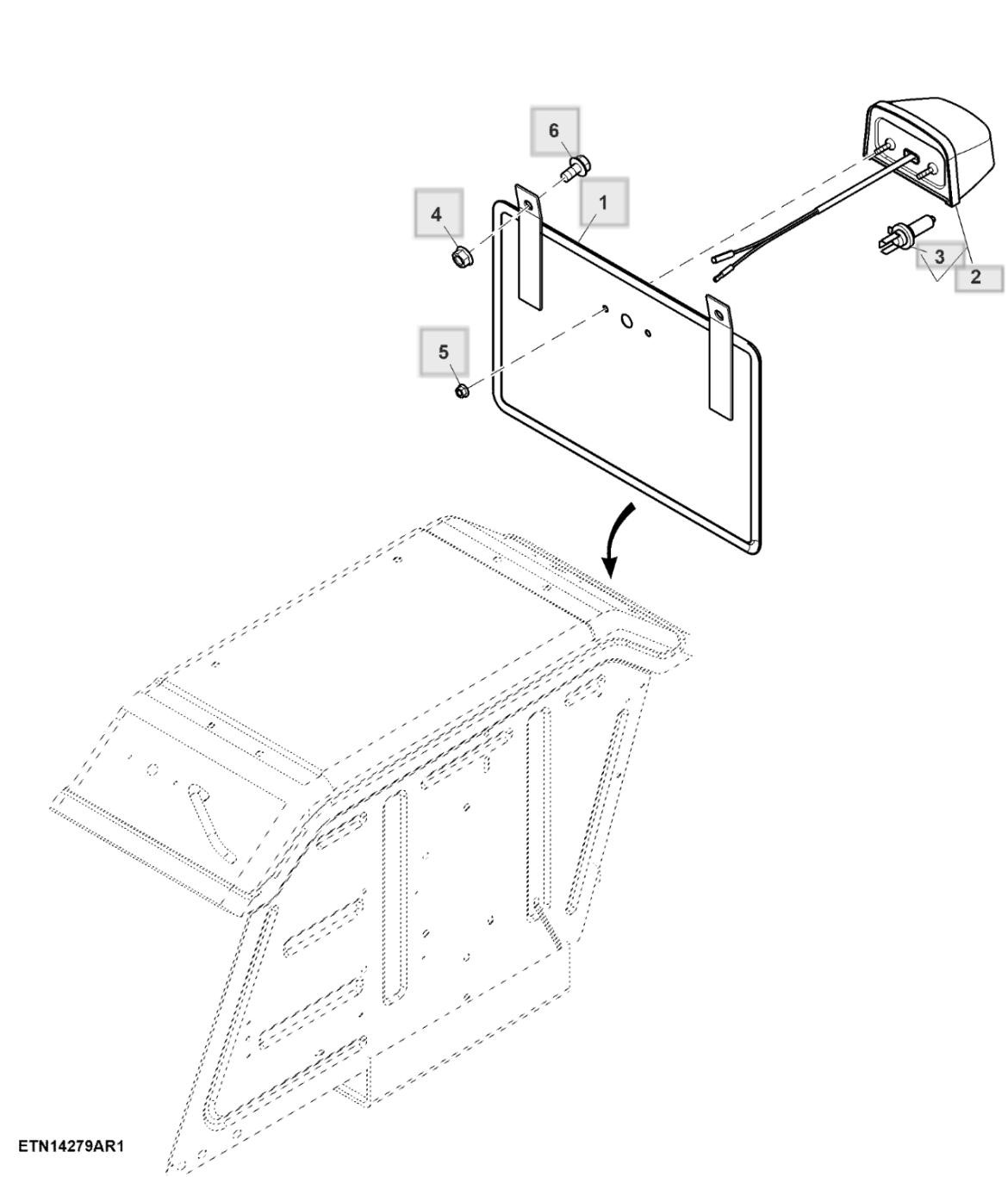 6
4
1
3
2
5
ETN14279AR1